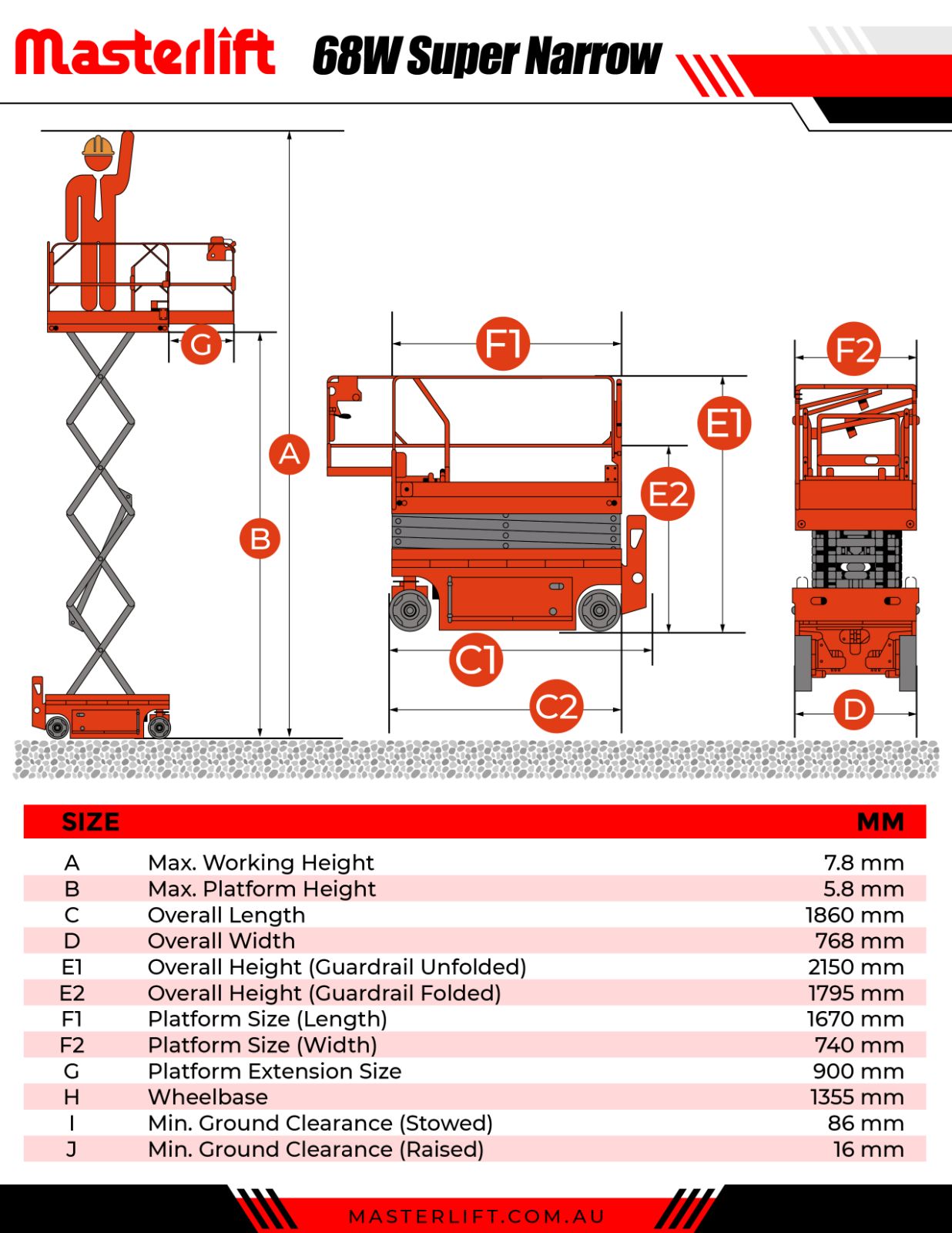 Masterlift 68W Super Narrow

G

A

B

F1

E1

E2

C1

C2

F2

D

| SIZE | | MM |
|---|---|---|
| A | Max. Working Height | 7.8 mm |
| B | Max. Platform Height | 5.8 mm |
| C | Overall Length | 1860 mm |
| D | Overall Width | 768 mm |
| E1 | Overall Height (Guardrail Unfolded) | 2150 mm |
| E2 | Overall Height (Guardrail Folded) | 1795 mm |
| F1 | Platform Size (Length) | 1670 mm |
| F2 | Platform Size (Width) | 740 mm |
| G | Platform Extension Size | 900 mm |
| H | Wheelbase | 1355 mm |
| I | Min. Ground Clearance (Stowed) | 86 mm |
| J | Min. Ground Clearance (Raised) | 16 mm |

MASTERLIFT.COM.AU